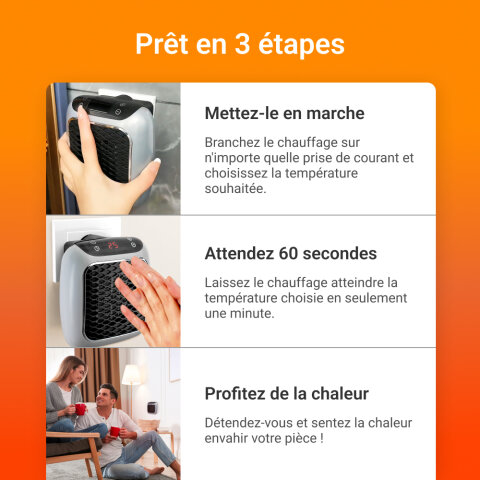 Prêt en 3 étapes

Mettez-le en marche

Branchez le chauffage sur n'importe quelle prise de courant et choisissez la température souhaitée.

25

Attendez 60 secondes

Laissez le chauffage atteindre la température choisie en seulement une minute.

Profitez de la chaleur

Détendez-vous et sentez la chaleur envahir votre pièce !